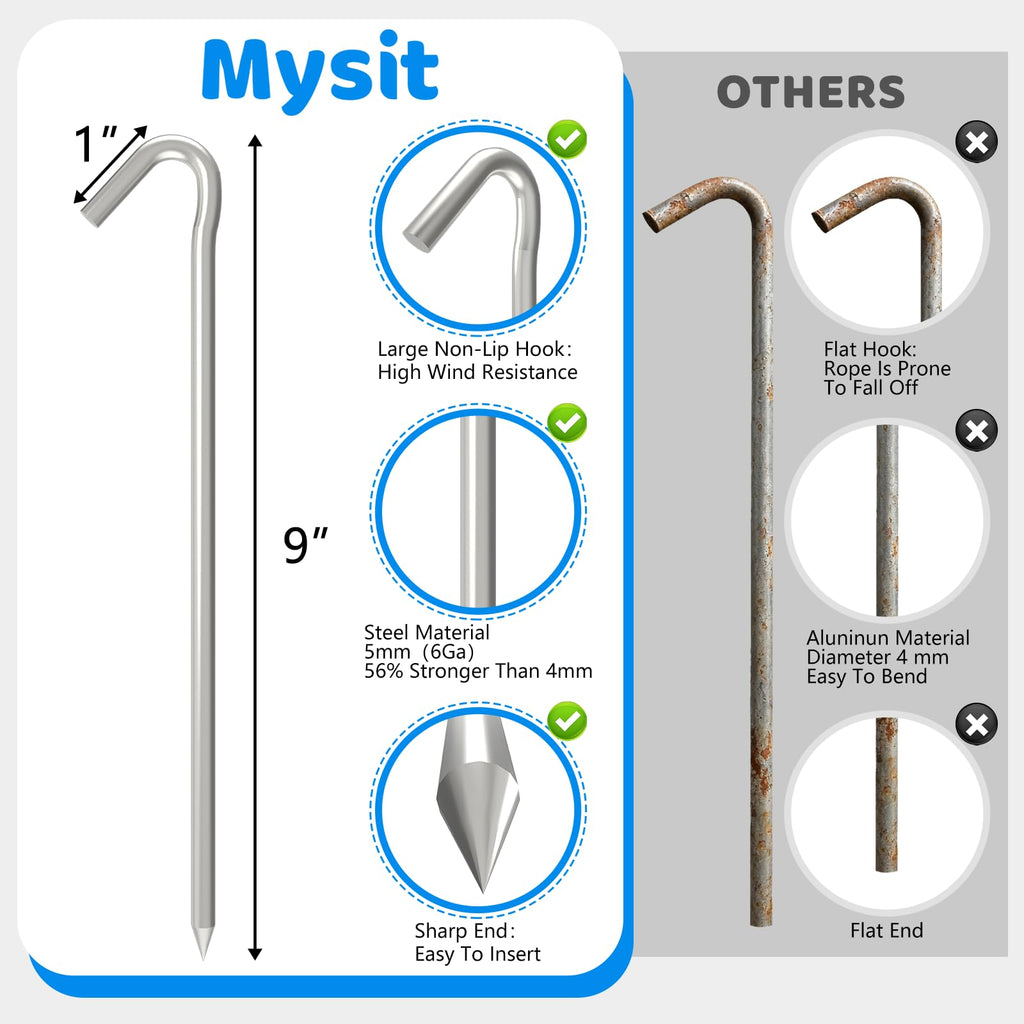 Mysit

1″

9″

Large Non-Lip Hook:
High Wind Resistance

Steel Material
5mm (6Ga)
56% Stronger Than 4mm

Sharp End:
Easy To Insert

OTHERS

Flat Hook:
Rope Is Prone
To Fall Off

Aluninun Material
Diameter 4 mm
Easy To Bend

Flat End